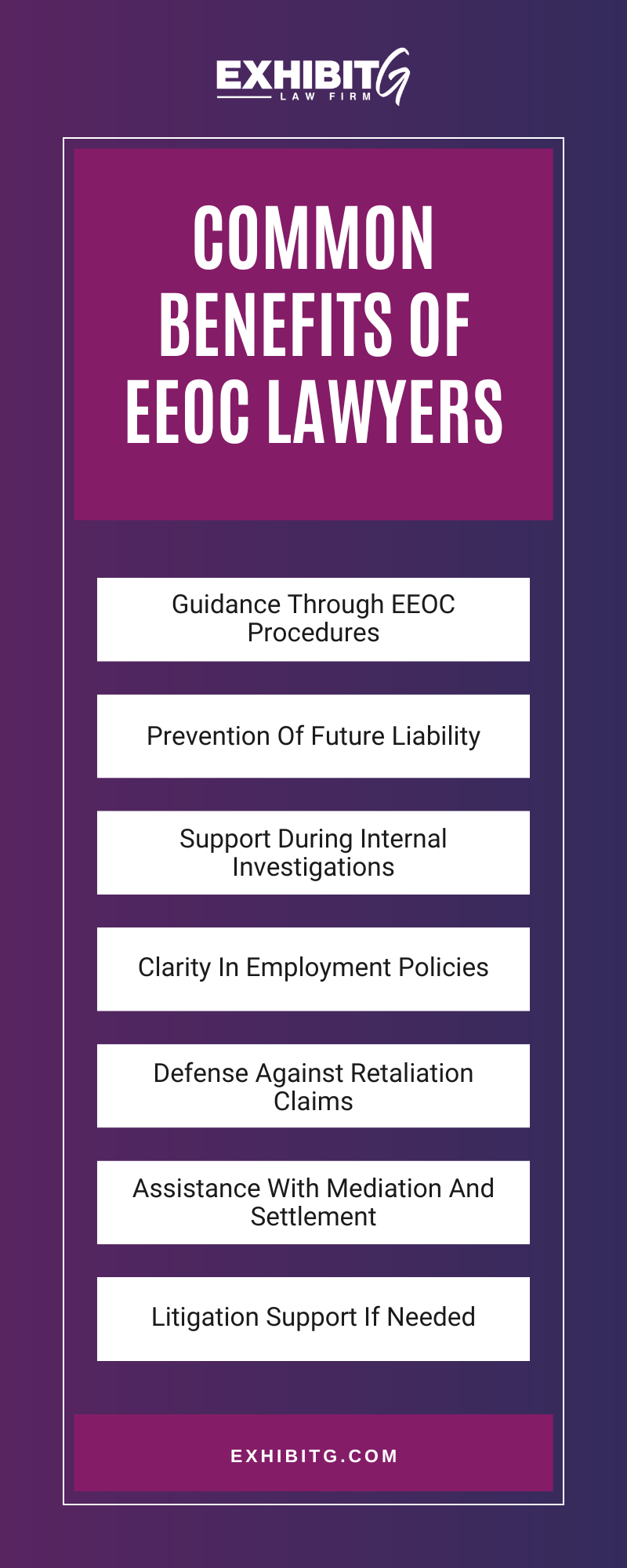 EXHIBIT G
LAW FIRM

COMMON BENEFITS OF EEOC LAWYERS

Guidance Through EEOC Procedures

Prevention Of Future Liability

Support During Internal Investigations

Clarity In Employment Policies

Defense Against Retaliation Claims

Assistance With Mediation And Settlement

Litigation Support If Needed

EXHIBITG.COM